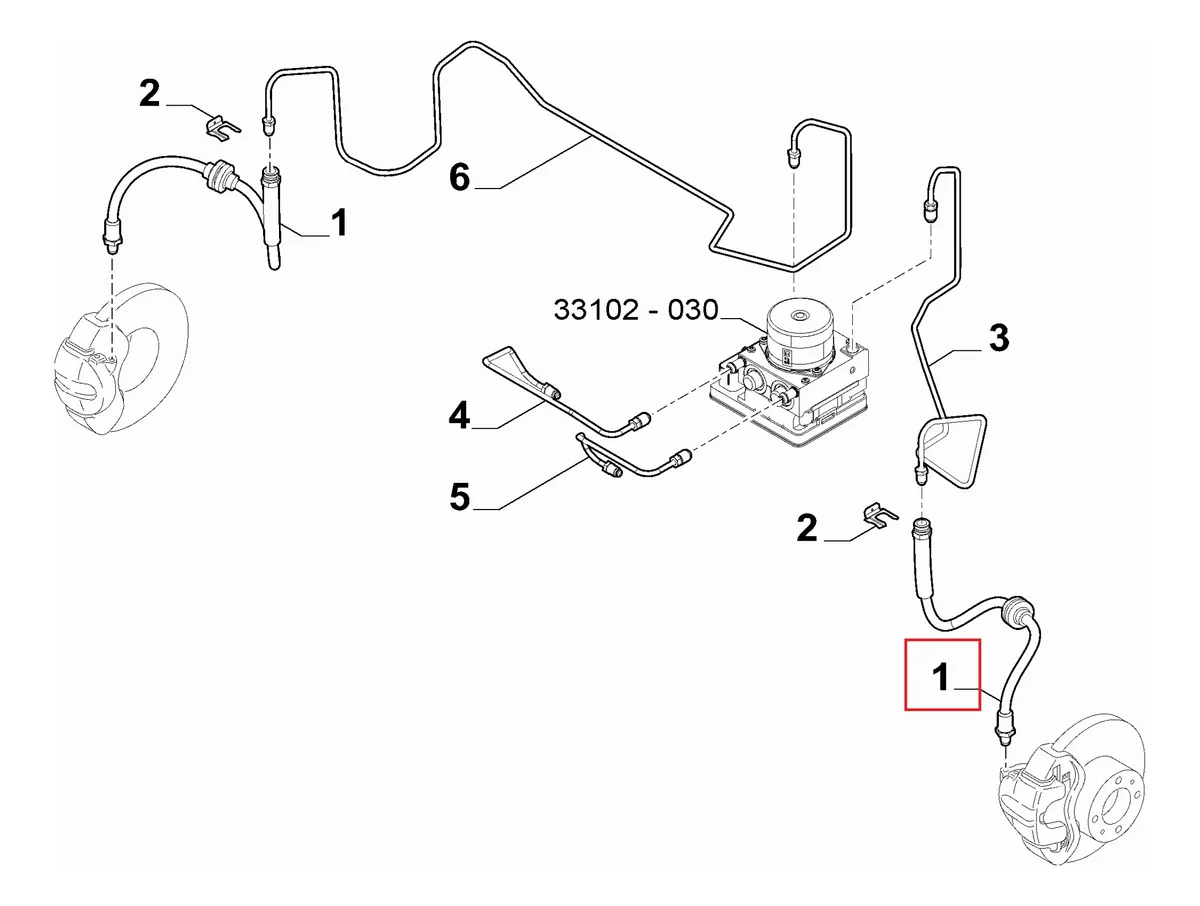 2
6
1
33102 - 030
3
4
5
2
1